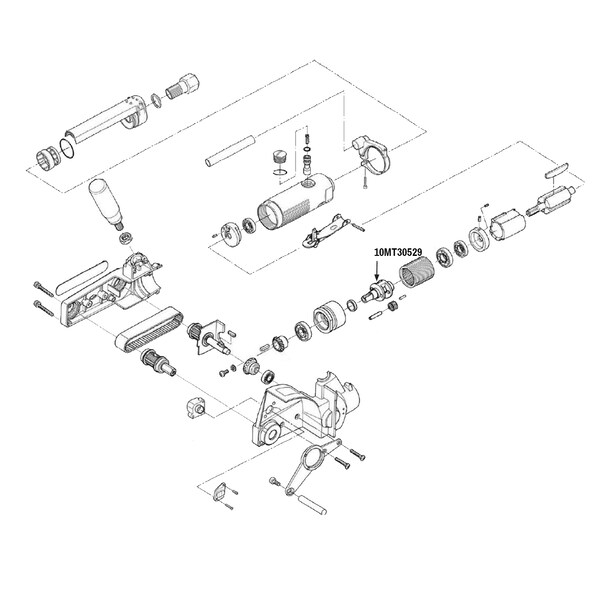 10MT30529